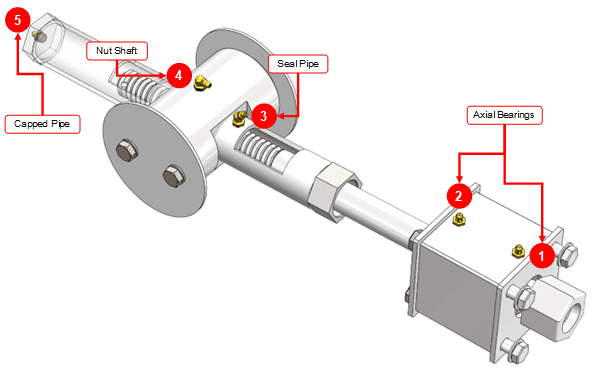 5
Nut Shaft
4
Seal Pipe
3
Capped Pipe
Axial Bearings
2
1